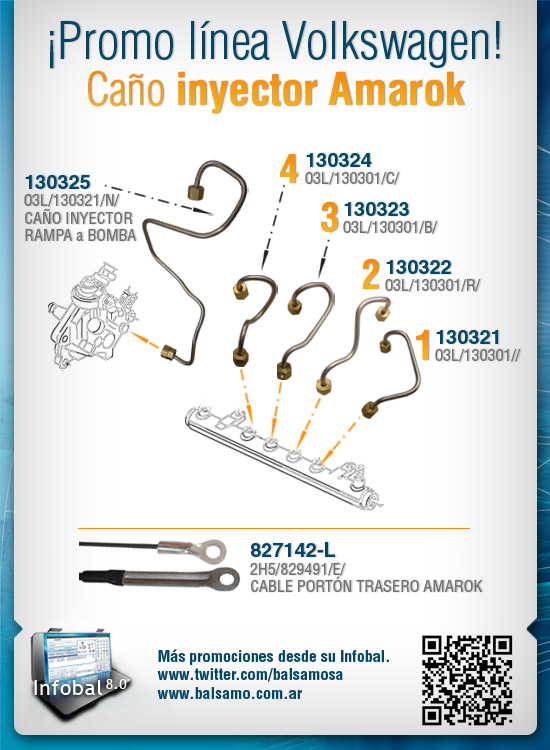 ¡Promo línea Volkswagen!
Caño inyector Amarok

130325
03L/130321/N/
CAÑO INYECTOR RAMPA a BOMBA

4 130324
03L/130301/C/

3 130323
03L/130301/B/

2 130322
03L/130301/R/

1 130321
03L/130301//

827142-L
2H5/829491/E/
CABLE PORTÓN TRASERO AMAROK

Infobal 8.0

Más promociones desde su Infobal.
www.twitter.com/balsamosa
www.balsamo.com.ar