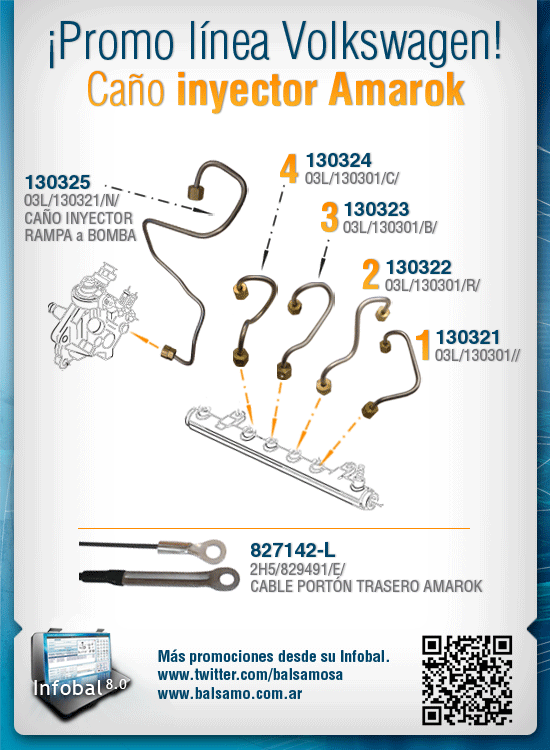 ¡Promo línea Volkswagen!
Caño inyector Amarok

130325
03L/130321/N/
CAÑO INYECTOR
RAMPA a BOMBA

4 130324
03L/130301/C/

3 130323
03L/130301/B/

2 130322
03L/130301/R/

1 130321
03L/130301//

827142-L
2H5/829491/E/
CABLE PORTÓN TRASERO AMAROK

Infobal 8.0

Más promociones desde su Infobal.
www.twitter.com/balsamosa
www.balsamo.com.ar